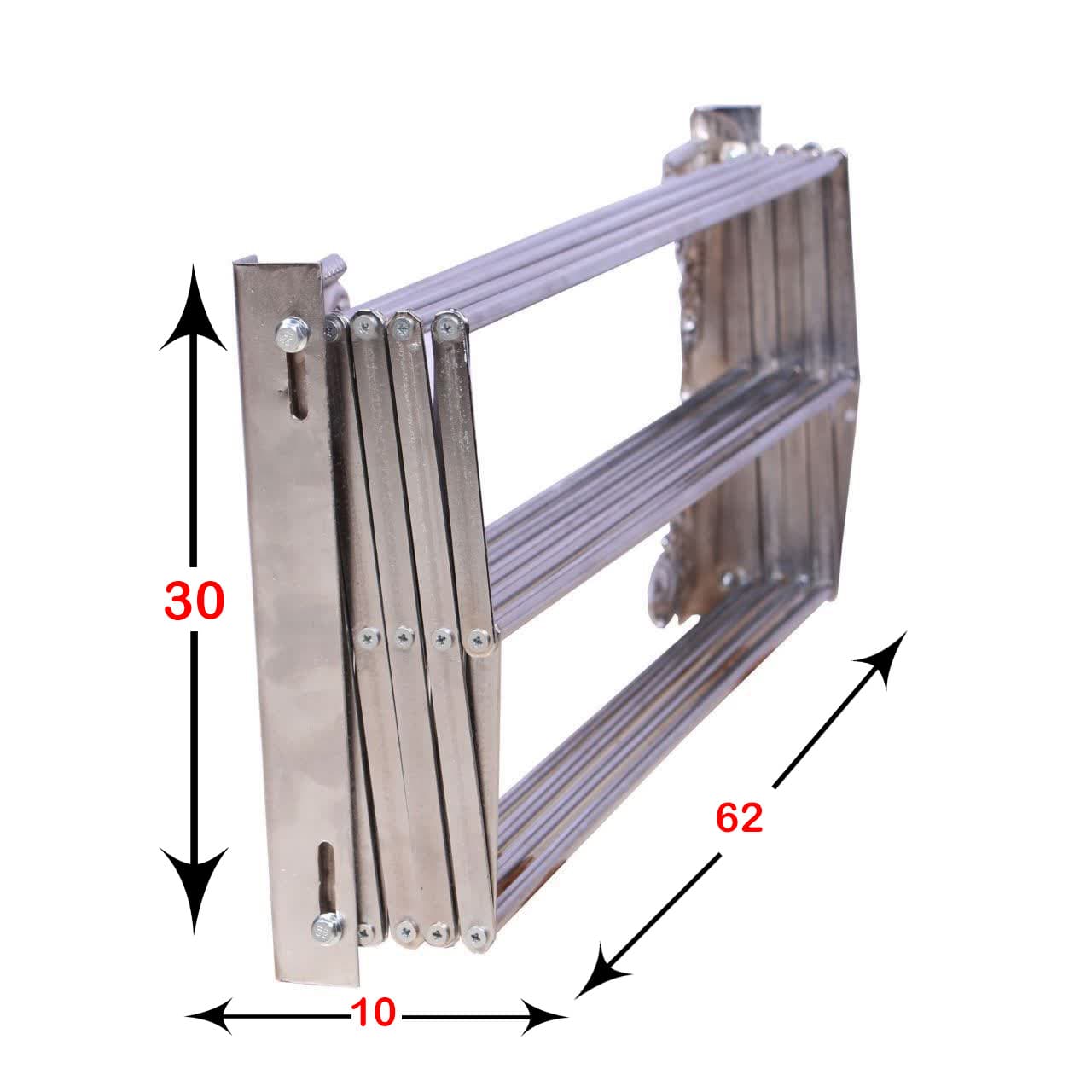 30

62

10